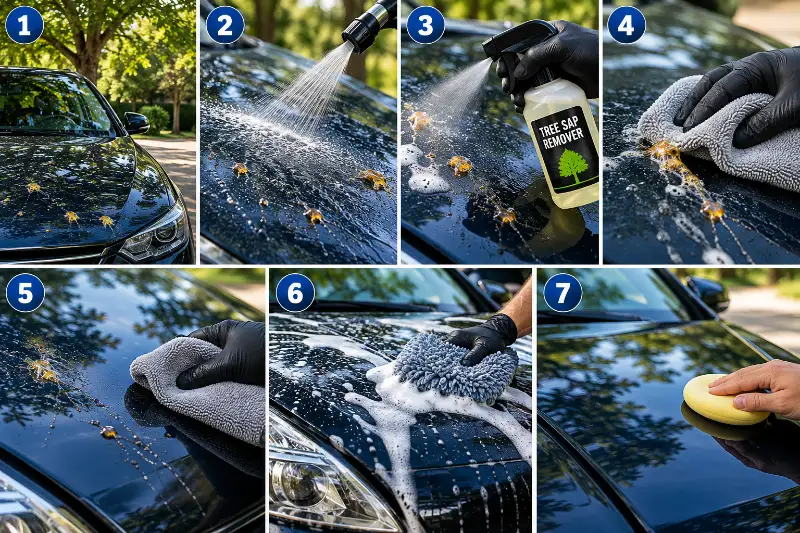 1
2
3
TREE SAP REMOVER
4
5
6
7